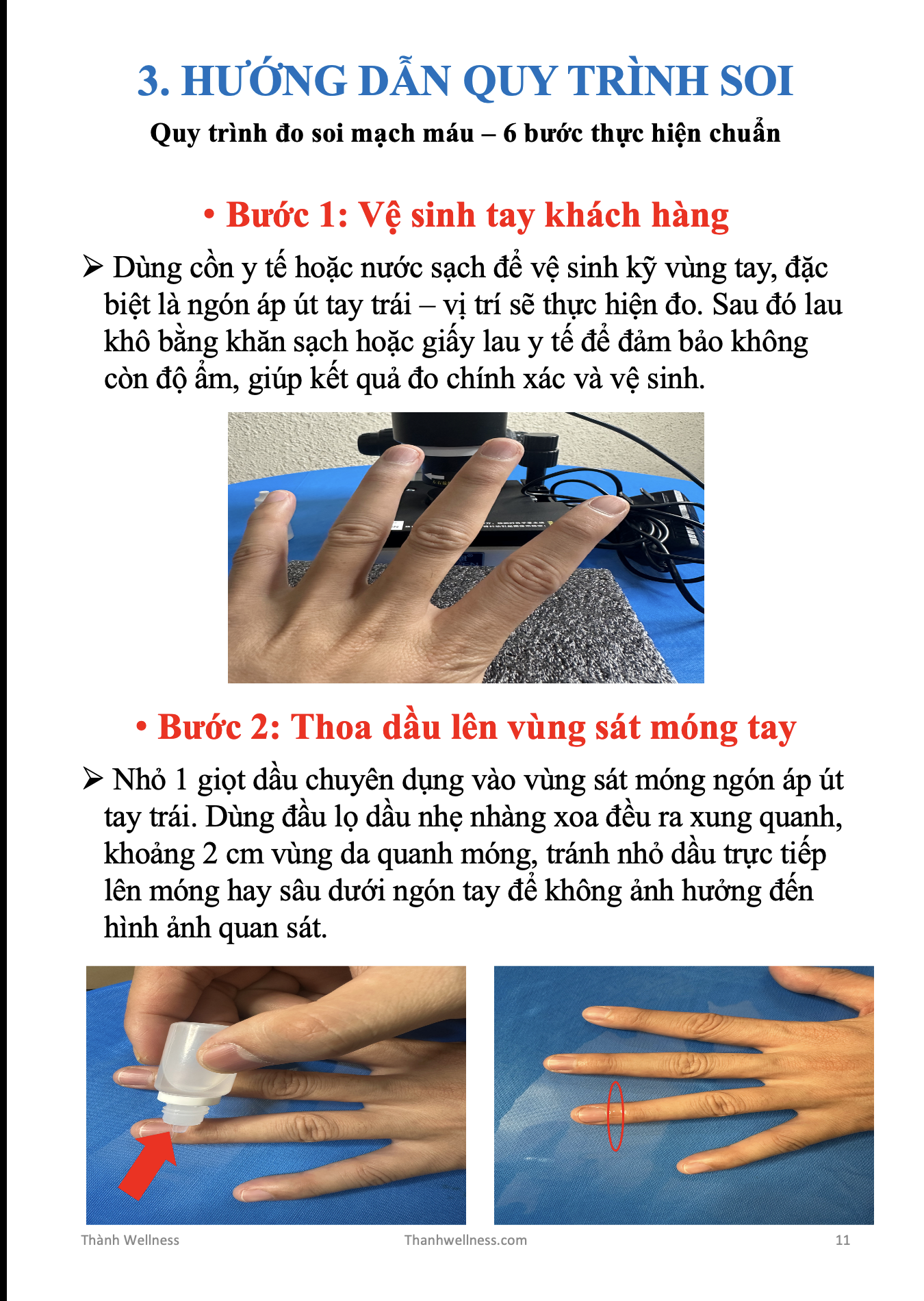 3. HƯỚNG DẪN QUY TRÌNH SOI

Quy trình đo soi mạch máu – 6 bước thực hiện chuẩn

• Bước 1: Vệ sinh tay khách hàng

➢ Dùng cồn y tế hoặc nước sạch để vệ sinh kỹ vùng tay, đặc biệt là ngón áp út tay trái – vị trí sẽ thực hiện đo. Sau đó lau khô bằng khăn sạch hoặc giấy lau y tế để đảm bảo không còn độ ẩm, giúp kết quả đo chính xác và vệ sinh.

• Bước 2: Thoa dầu lên vùng sát móng tay

➢ Nhỏ 1 giọt dầu chuyên dụng vào vùng sát móng ngón áp út tay trái. Dùng đầu lọ dầu nhẹ nhàng xoa đều ra xung quanh, khoảng 2 cm vùng da quanh móng, tránh nhỏ dầu trực tiếp lên móng hay sâu dưới ngón tay để không ảnh hưởng đến hình ảnh quan sát.

Thành Wellness Thanhwellness.com 11